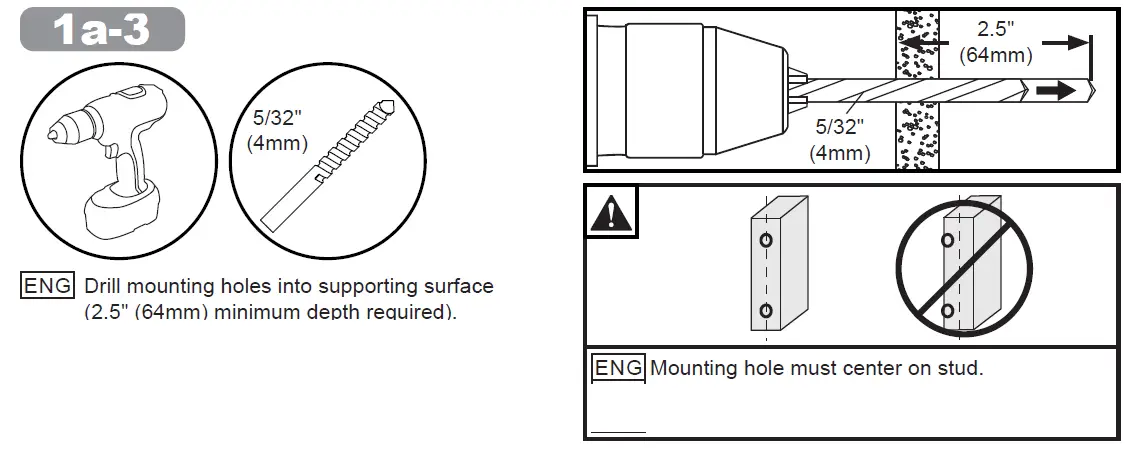 1a-3

5/32"
(4mm)

ENG Drill mounting holes into supporting surface (2.5" (64mm) minimum depth required).

2.5"
(64mm)

5/32"
(4mm)

ENG Mounting hole must center on stud.