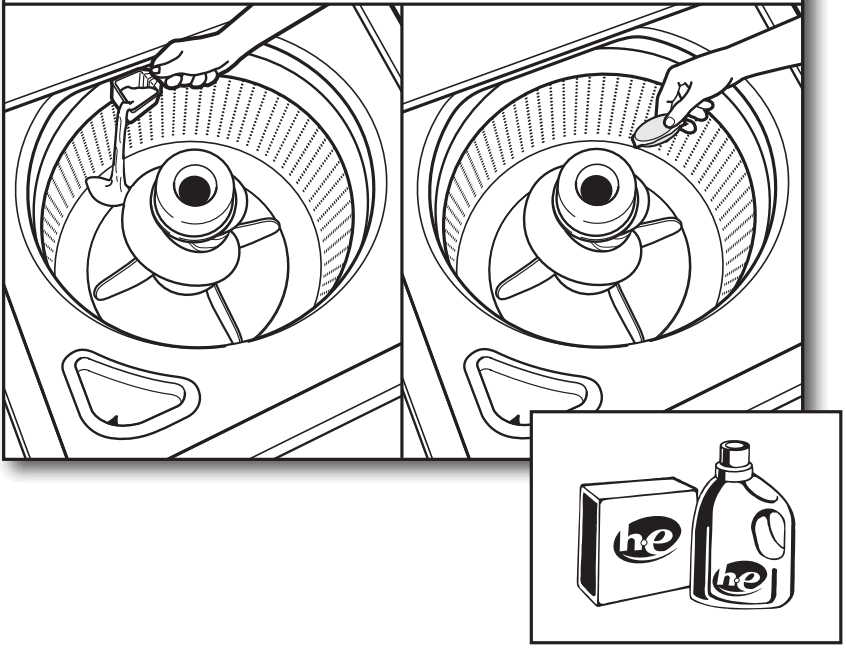 h·e
h·e