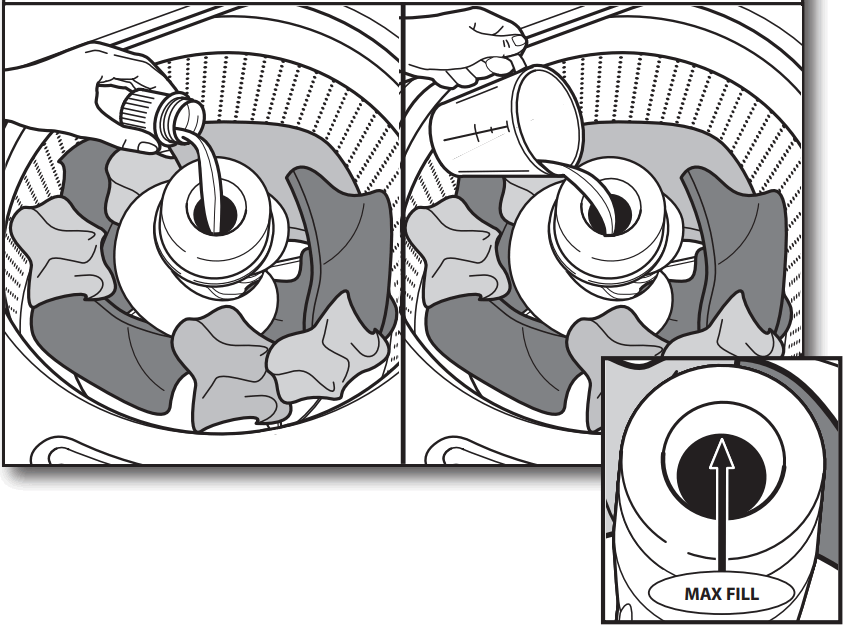 MAX FILL