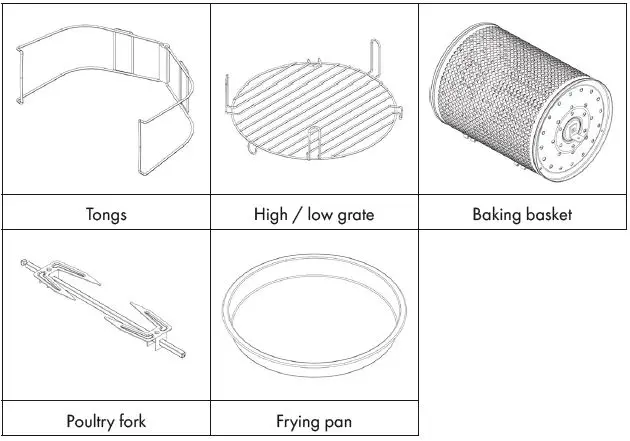 | Tongs | High / low grate | Baking basket |
|---|---|---|
| Poultry fork | Frying pan | |