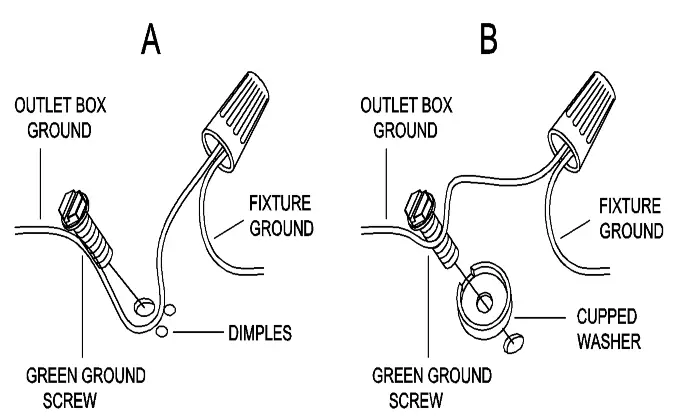 A

OUTLET BOX GROUND

FIXTURE GROUND

DIMPLES

GREEN GROUND SCREW

B

OUTLET BOX GROUND

FIXTURE GROUND

CUPPED WASHER

GREEN GROUND SCREW