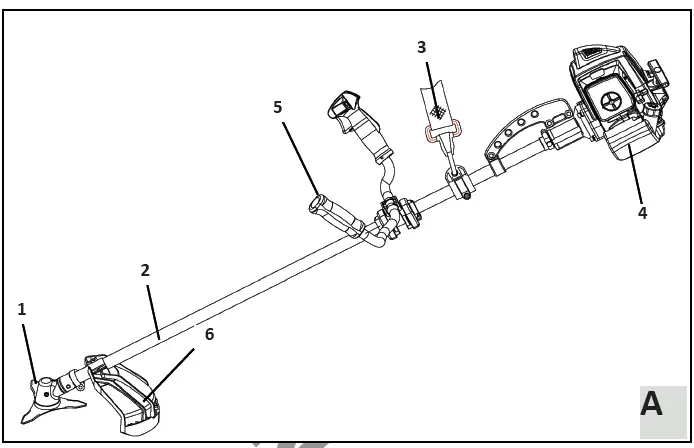 3
5
4
2
1
6
A