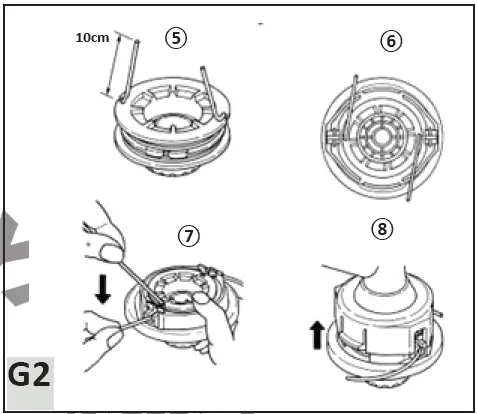 10cm
⑤
⑥
⑦
⑧
G2