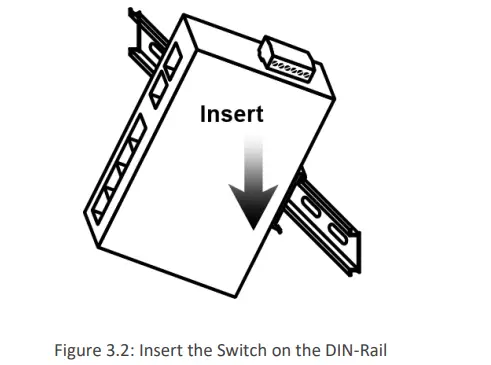 Insert

Figure 3.2: Insert the Switch on the DIN-Rail