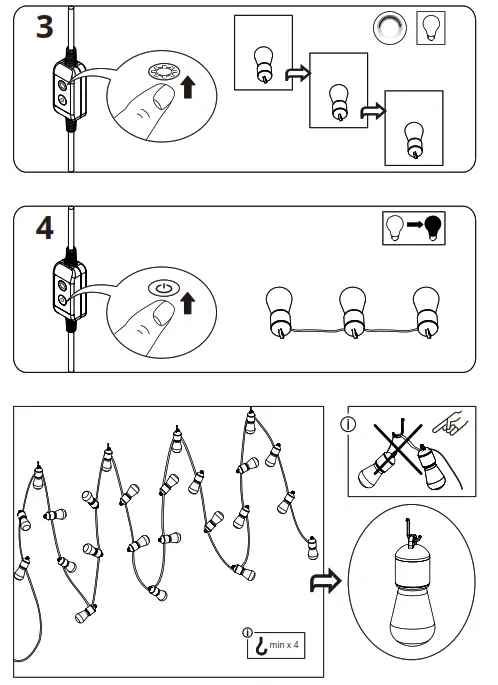 3

4

min x 4