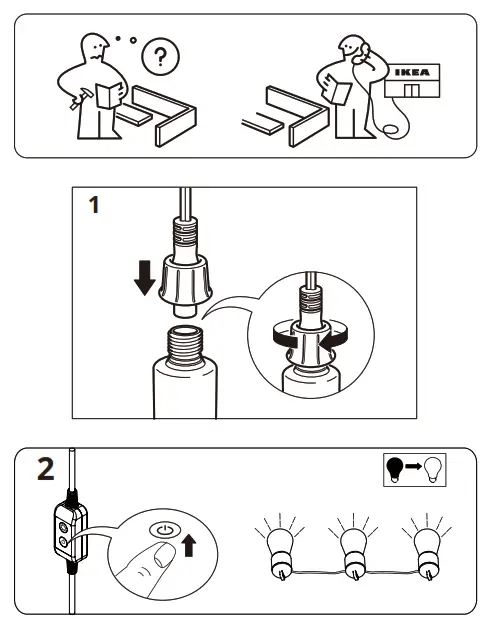 ?

IKEA

1

2