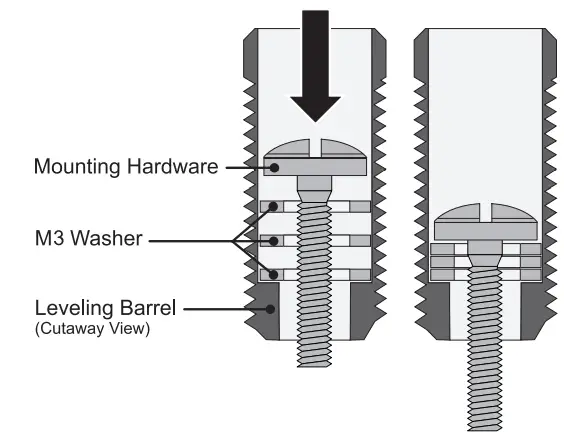 Mounting Hardware

M3 Washer

Leveling Barrel
(Cutaway View)