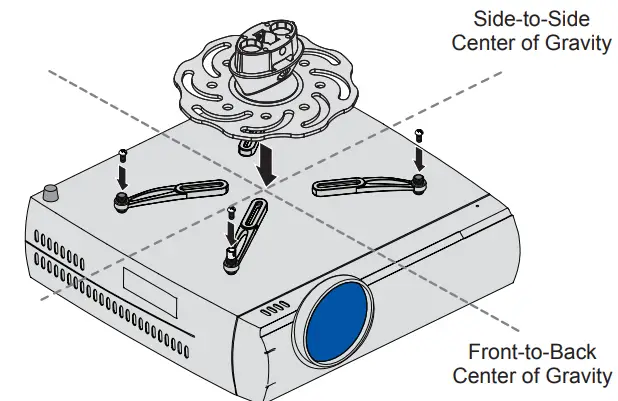 Side-to-Side
Center of Gravity

Front-to-Back
Center of Gravity