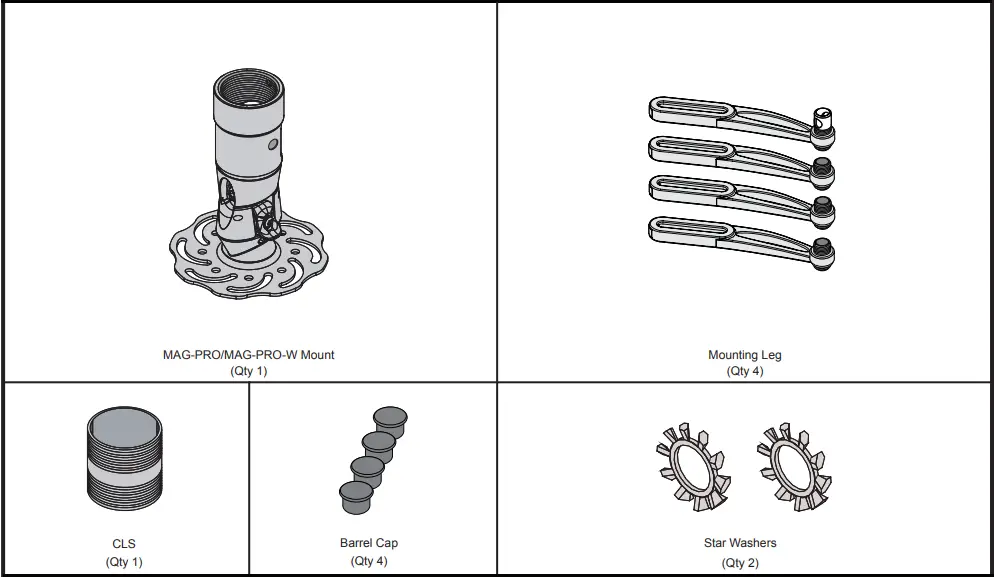 MAG-PRO/MAG-PRO-W Mount
(Qty 1)

Mounting Leg
(Qty 4)

CLS
(Qty 1)

Barrel Cap
(Qty 4)

Star Washers
(Qty 2)