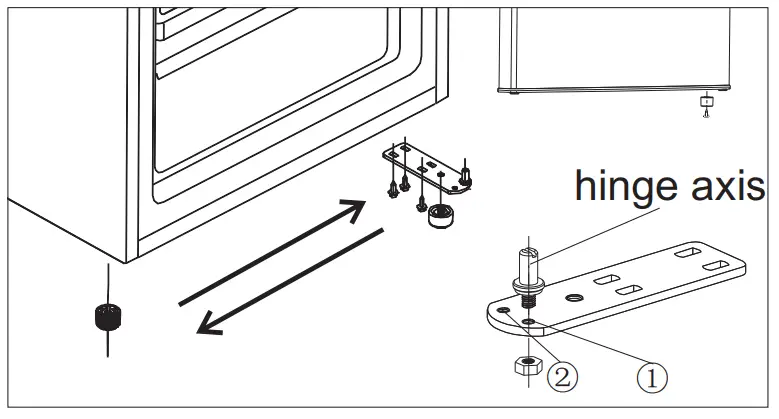 hinge axis

②

①