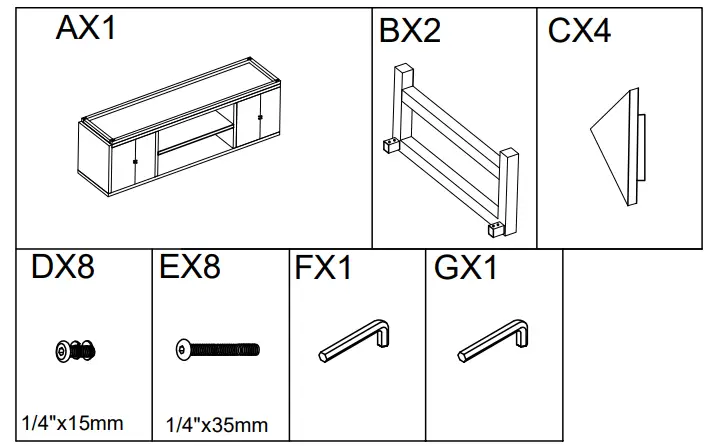 AX1

BX2

CX4

DX8

1/4"x15mm

EX8

1/4"x35mm

FX1

GX1