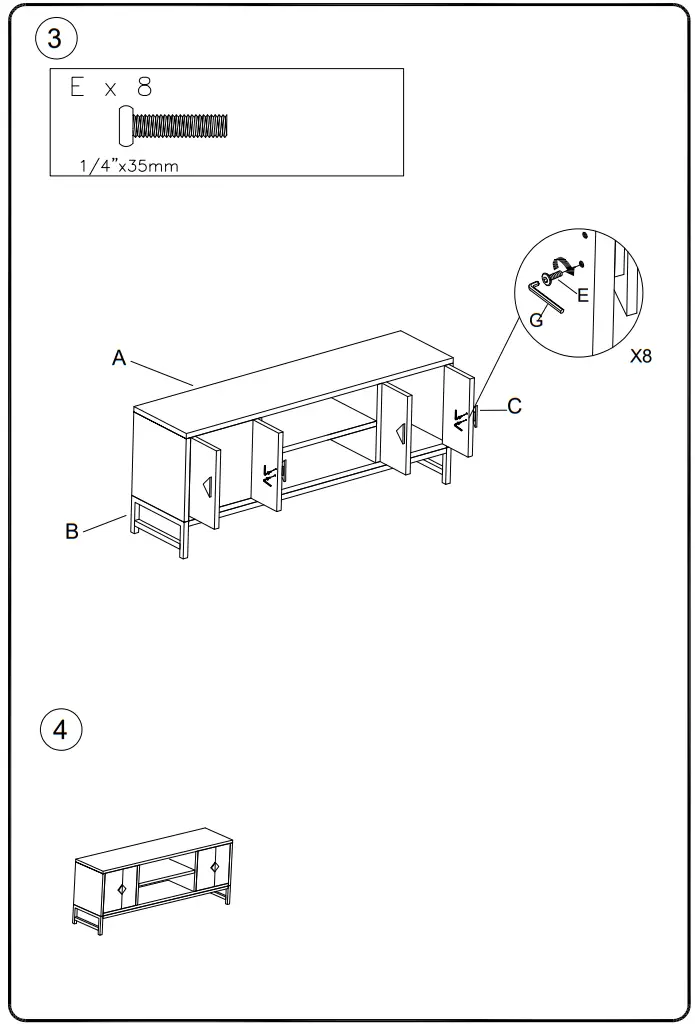 3

E x 8

1/4"x35mm

E

G

X8

A

C

B

4