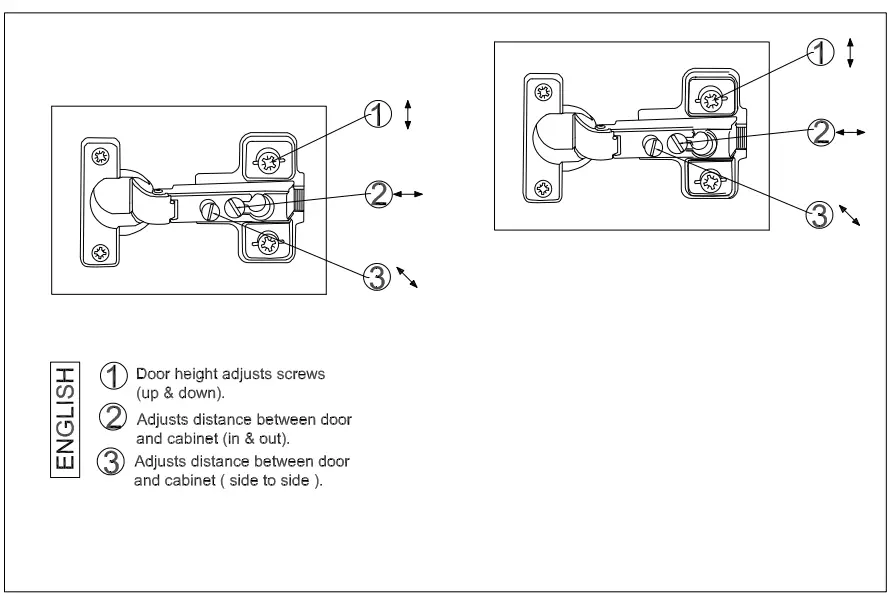 1
2
3

1
2
3

ENGLISH

1 Door height adjusts screws (up & down).

2 Adjusts distance between door and cabinet (in & out).

3 Adjusts distance between door and cabinet ( side to side ).