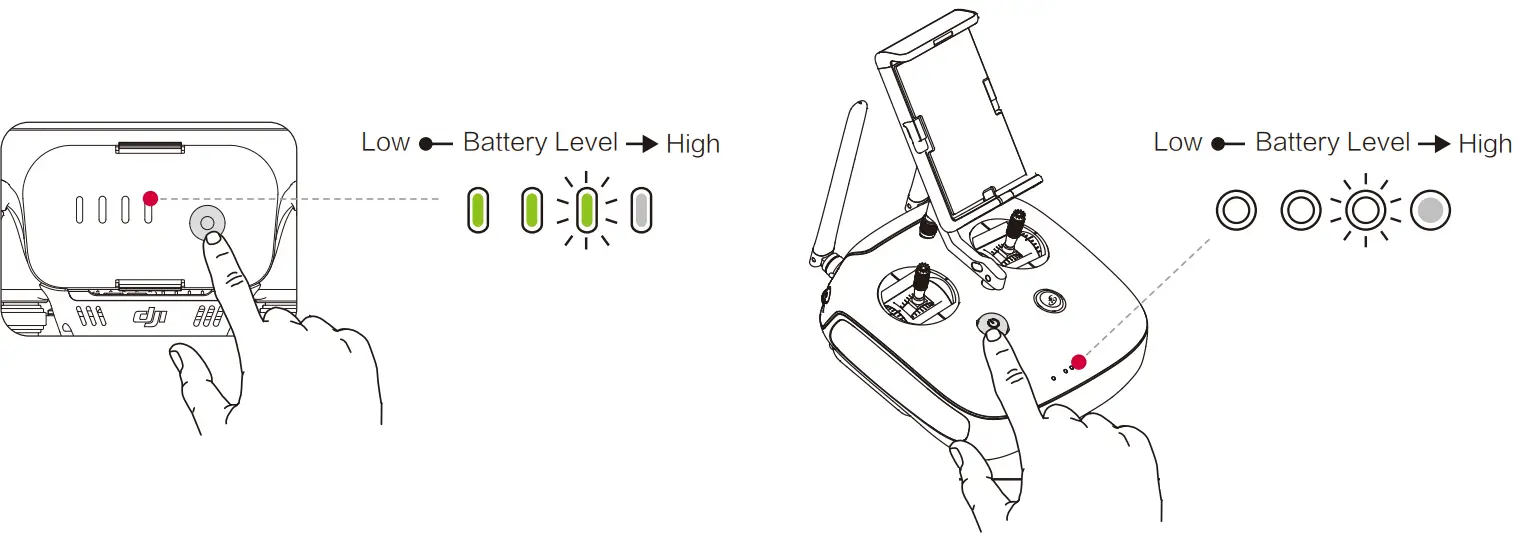 Low Battery Level High

dji

Low Battery Level High