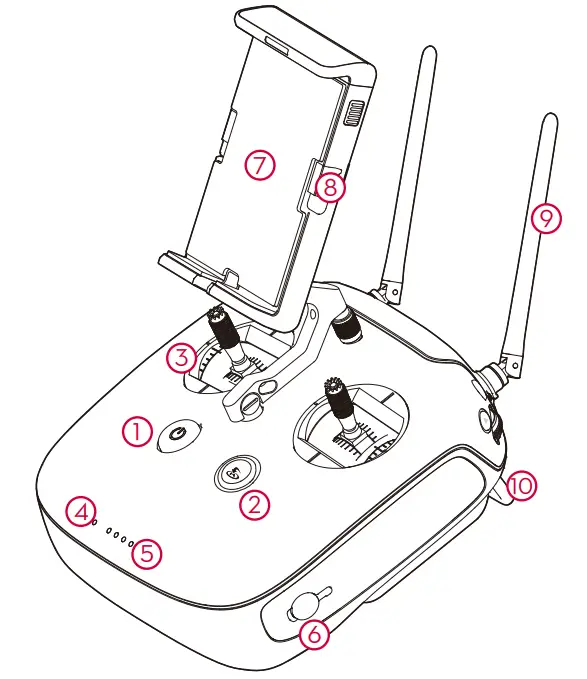 7
8
9
3
1
2
10
4
5
6