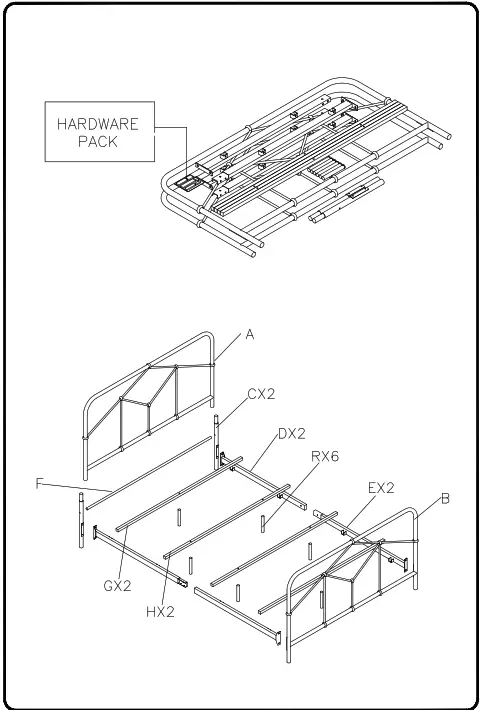 HARDWARE PACK

A
CX2
DX2
RX6
EX2
B
F
GX2
HX2