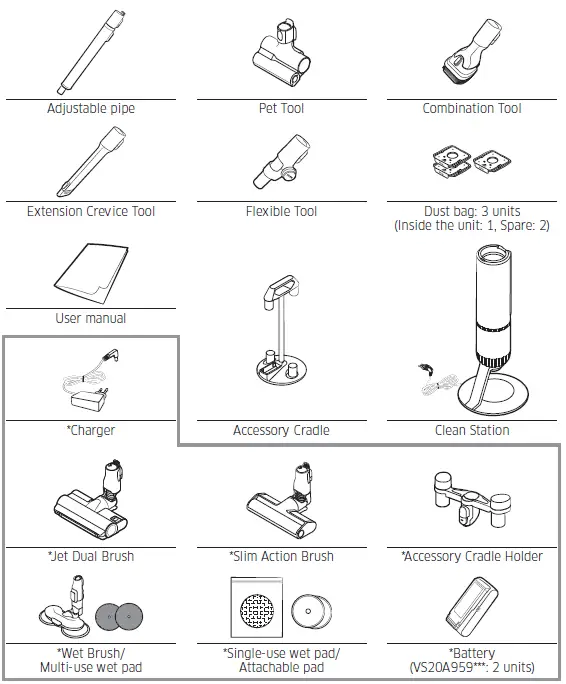 Adjustable pipe

Pet Tool

Combination Tool

Extension Crevice Tool

Flexible Tool

Dust bag: 3 units
(Inside the unit: 1, Spare: 2)

User manual

*Charger

Accessory Cradle

Clean Station

*Jet Dual Brush

*Slim Action Brush

*Accessory Cradle Holder

*Wet Brush/
Multi-use wet pad

*Single-use wet pad/
Attachable pad

*Battery
(VS20A959***: 2 units)