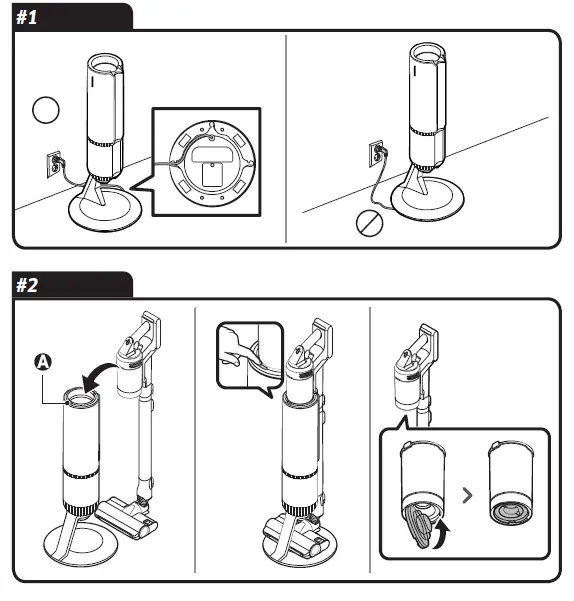 #1

#2

A