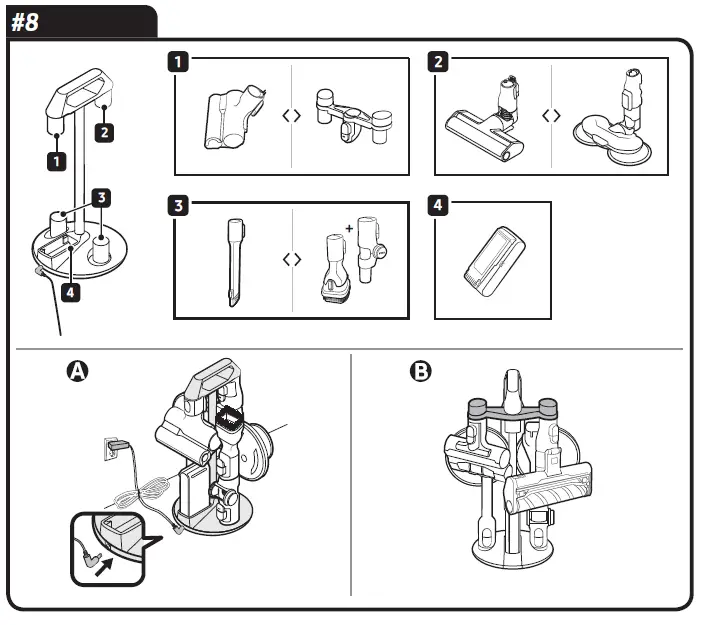 #8

1

2

3

4

1

2

3

+

4

A

B