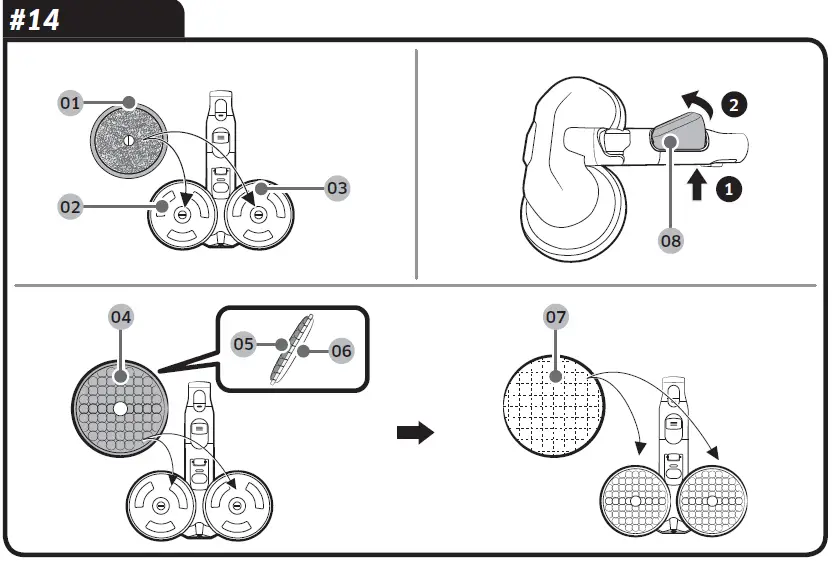 #14

01
02
03

2
1
08

04
05
06

07