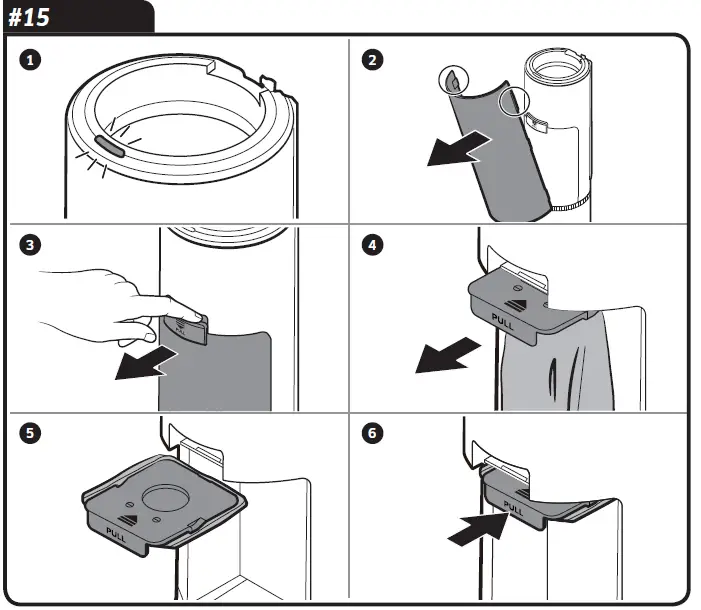 #15

1

2

3

PULL

4

PULL

5

PULL

6

PULL