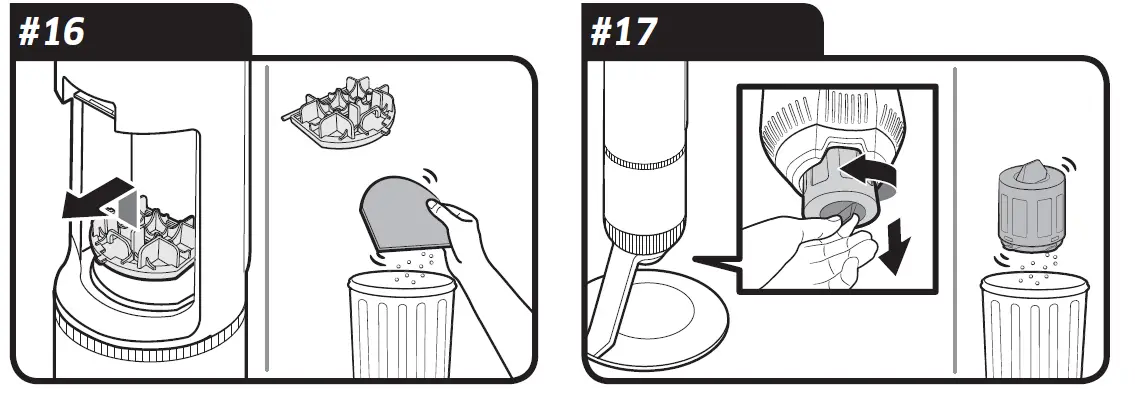 #16

#17