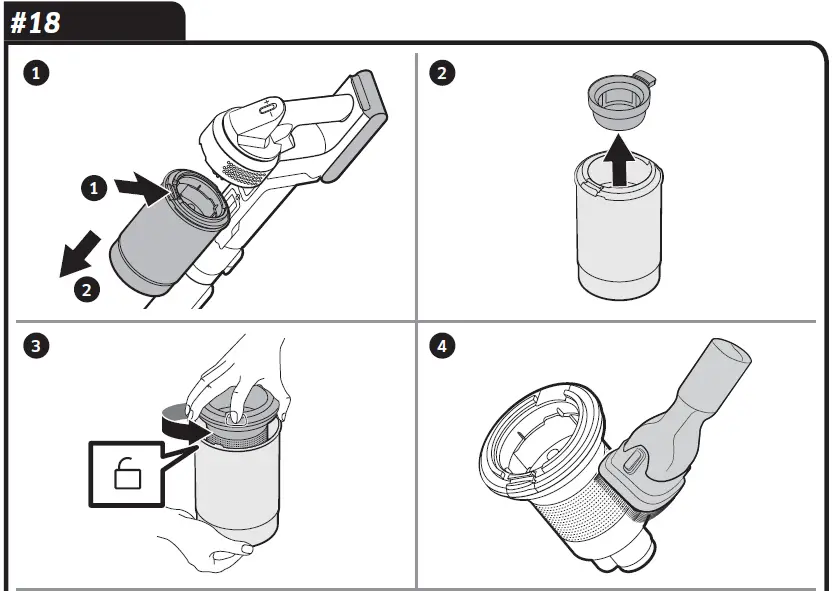 #18

1

1

2

2

3

4