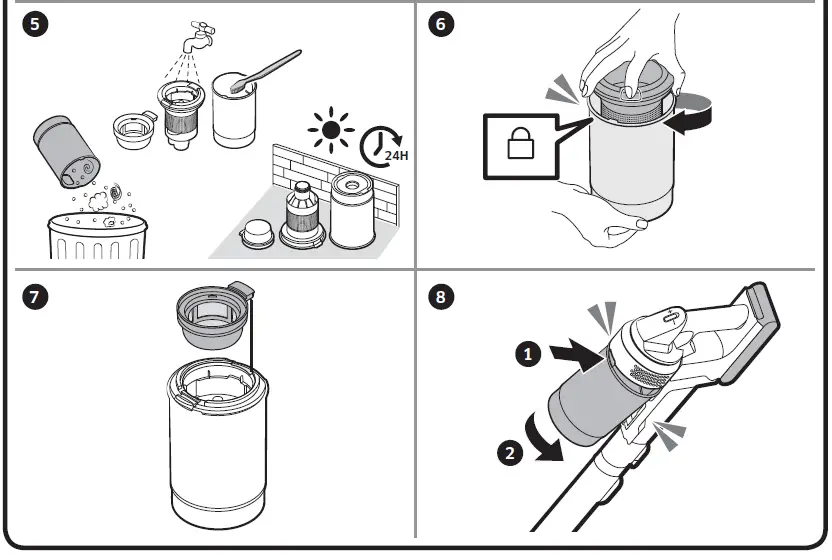 5
24H
6
7
8
1
2