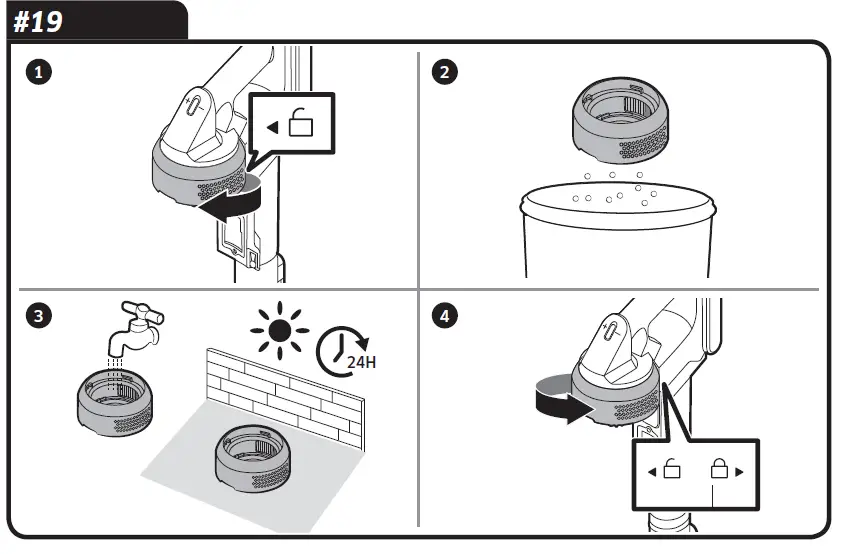 #19

1

2

3

24H

4