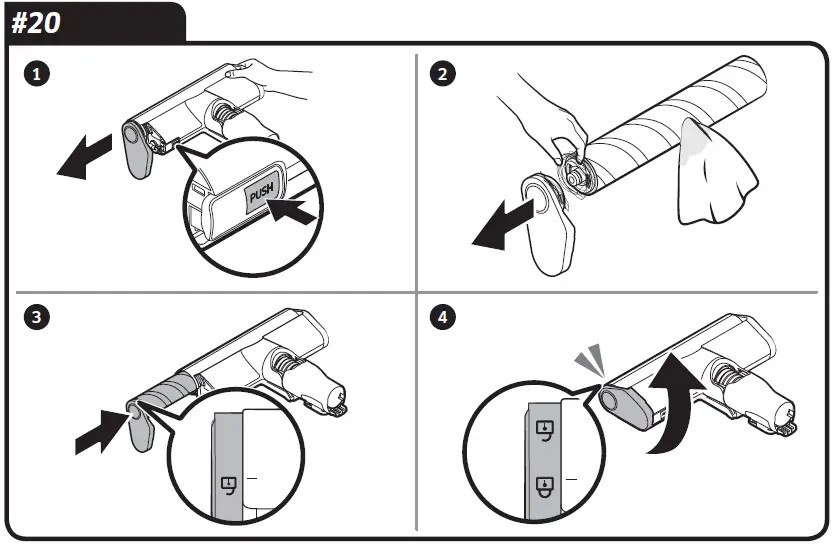 #20

1

PUSH

2

3

4