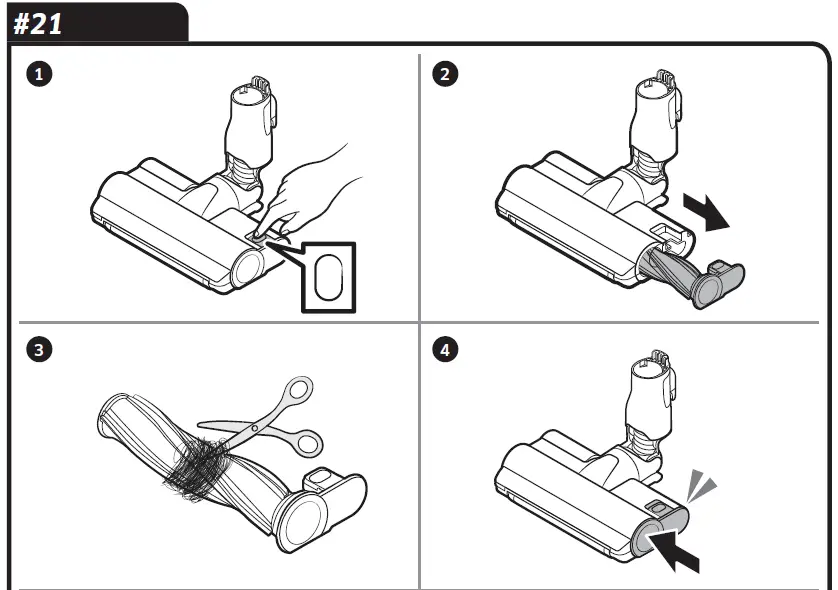 #21

1

2

3

4