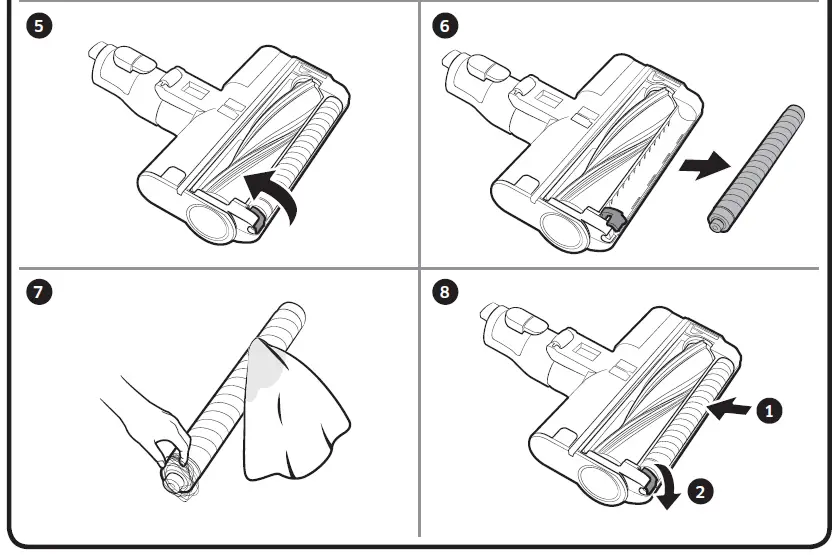 5

6

7

8

1

2