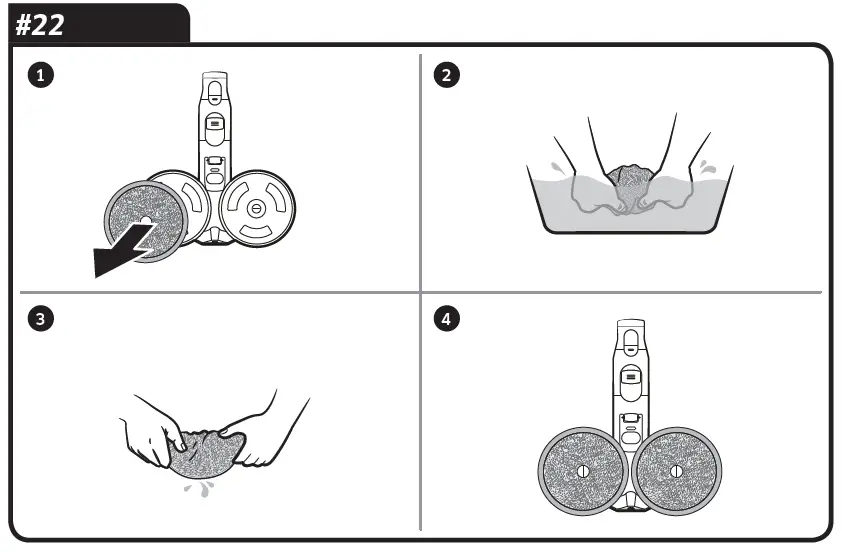 #22

1

2

3

4