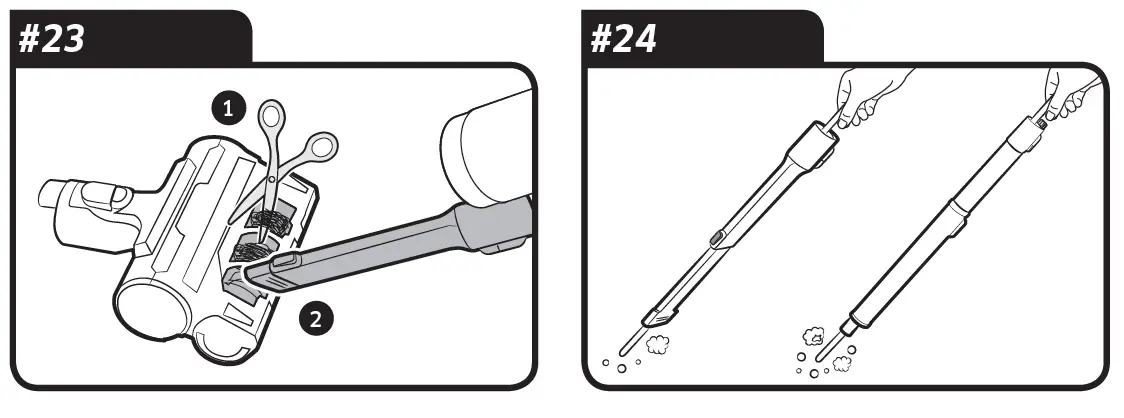 #23

1

2

#24