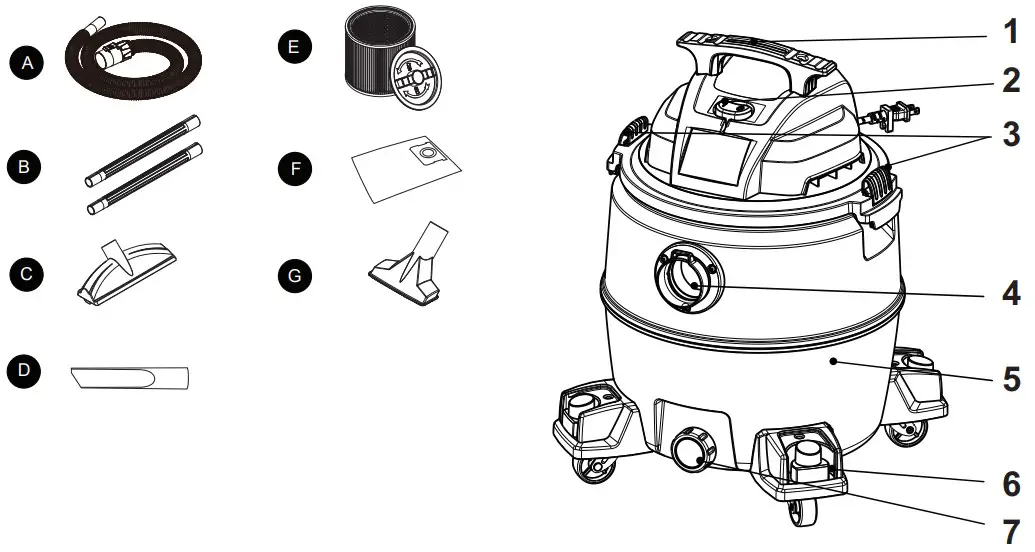 A
B
C
D
E
F
G
1
2
3
4
5
6
7