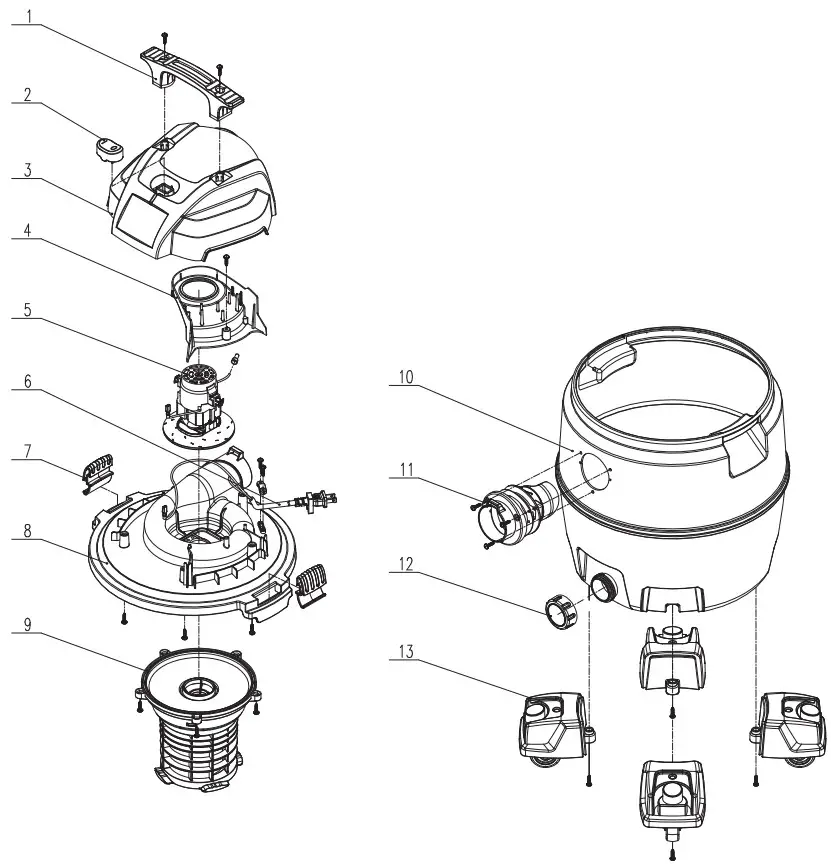 1
2
3
4
5
6
7
8
9
10
11
12
13