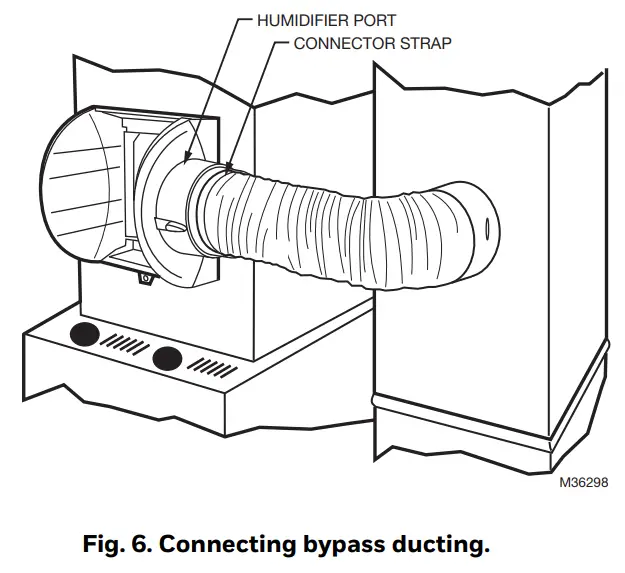 HUMIDIFIER PORT
CONNECTOR STRAP

M36298

Fig. 6. Connecting bypass ducting.