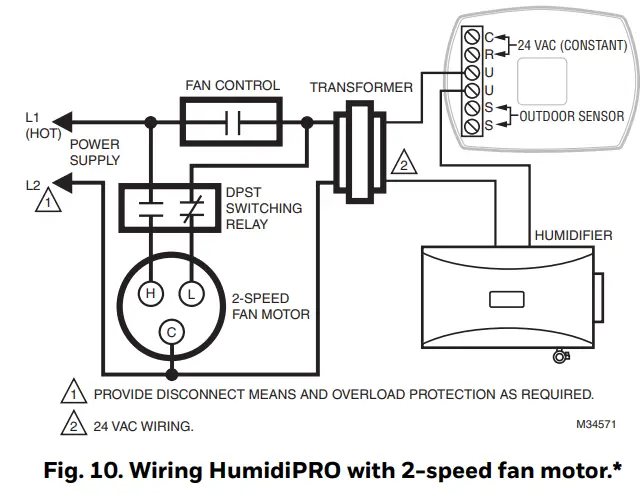 C
R
U
U
S
S
24 VAC (CONSTANT)
OUTDOOR SENSOR

FAN CONTROL
TRANSFORMER
L1
(HOT)
POWER
SUPPLY
L2
1
2
DPST
SWITCHING
RELAY
HUMIDIFIER
H
L
C
2-SPEED
FAN MOTOR

1 PROVIDE DISCONNECT MEANS AND OVERLOAD PROTECTION AS REQUIRED.

2 24 VAC WIRING.

M34571

Fig. 10. Wiring HumidiPRO with 2-speed fan motor.*