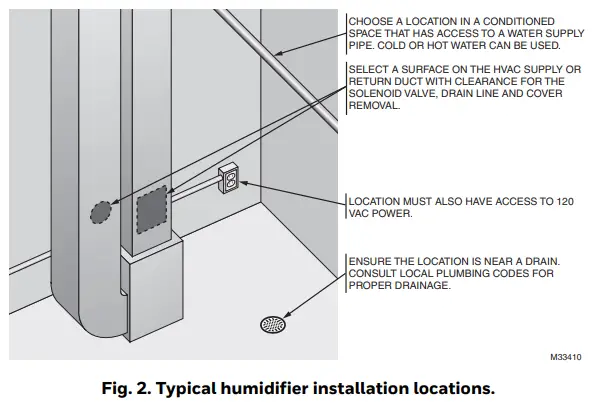 CHOOSE A LOCATION IN A CONDITIONED SPACE THAT HAS ACCESS TO A WATER SUPPLY PIPE. COLD OR HOT WATER CAN BE USED.

SELECT A SURFACE ON THE HVAC SUPPLY OR RETURN DUCT WITH CLEARANCE FOR THE SOLENOID VALVE, DRAIN LINE AND COVER REMOVAL.

LOCATION MUST ALSO HAVE ACCESS TO 120 VAC POWER.

ENSURE THE LOCATION IS NEAR A DRAIN. CONSULT LOCAL PLUMBING CODES FOR PROPER DRAINAGE.

M33410

Fig. 2. Typical humidifier installation locations.