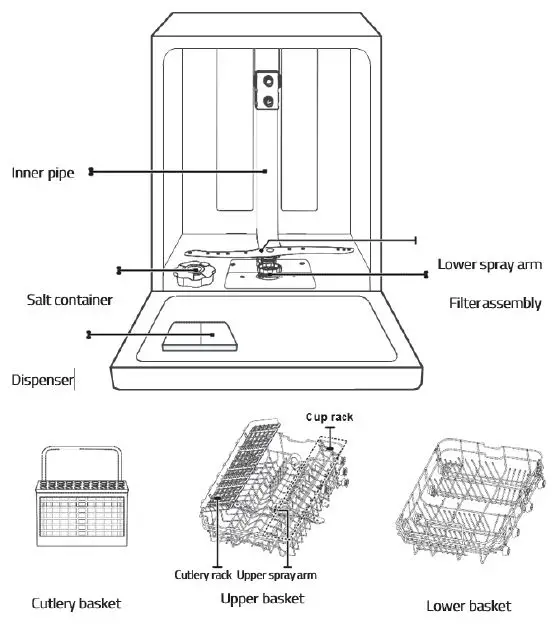 Inner pipe

Lower spray arm

Salt container

Filterassembly

Dispenser

Cup rack

Cutlery rack

Upper spray arm

Cutlery basket

Upper basket

Lower basket