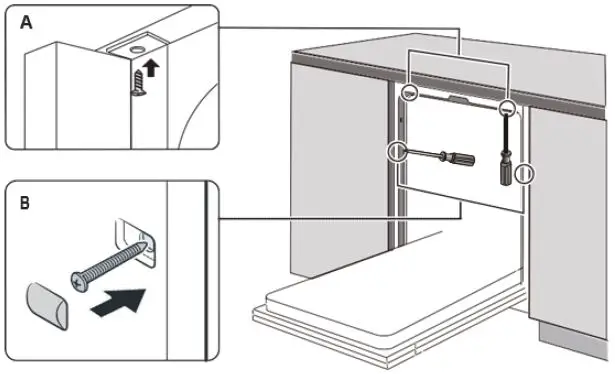 A

B