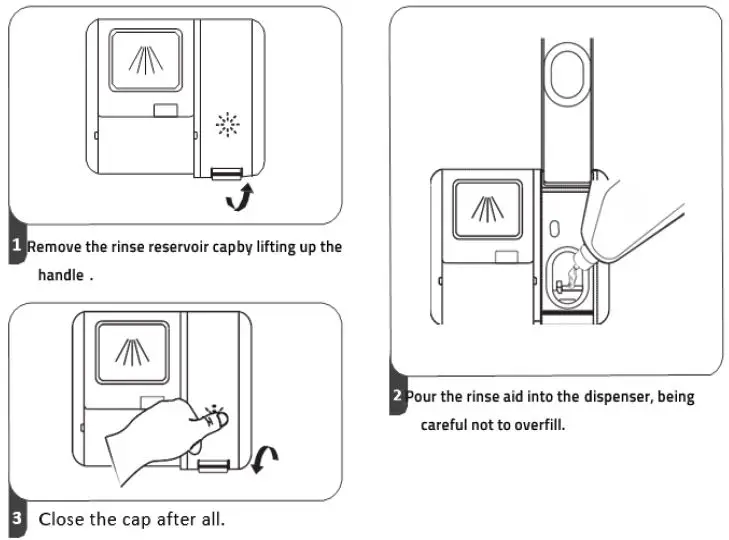 1 Remove the rinse reservoir capby lifting up the handle .

2 Pour the rinse aid into the dispenser, being careful not to overfill.

3 Close the cap after all.