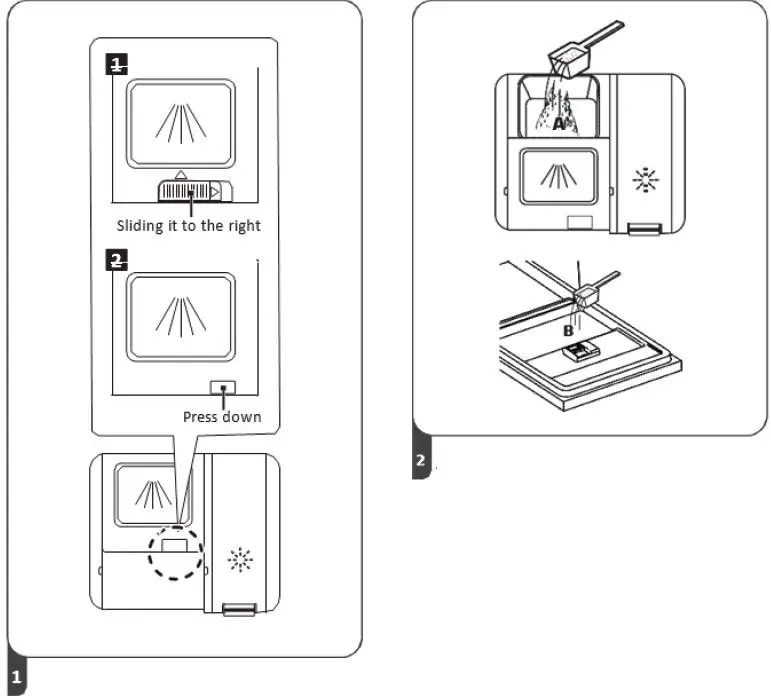 1

Sliding it to the right

2

Press down

1

A

B

2