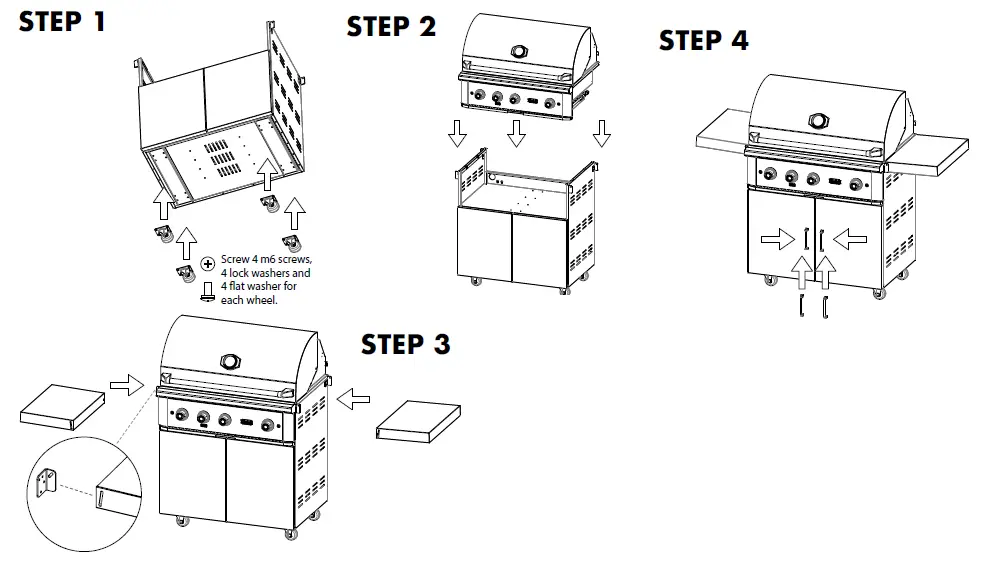 STEP 1

Screw 4 m6 screws, 4 lock washers and 4 flat washer for each wheel.

STEP 2

STEP 4

STEP 3