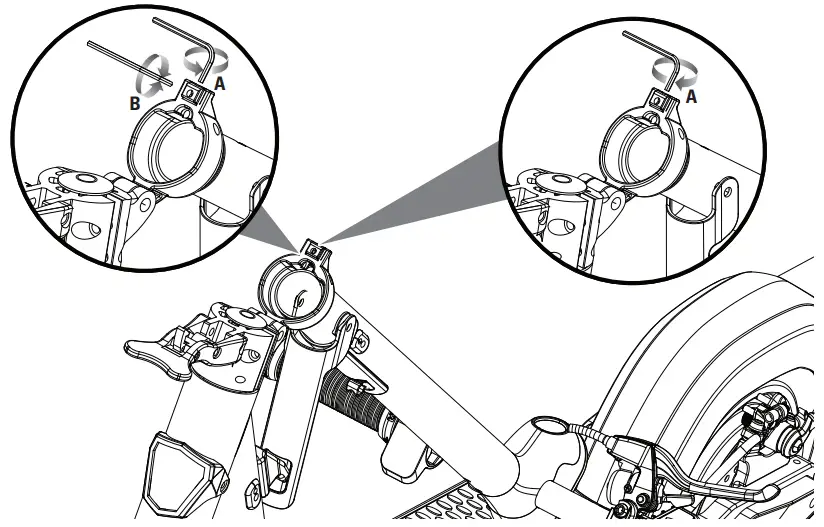 B
A
A