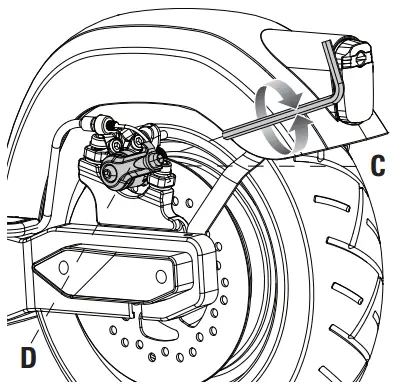 C

D