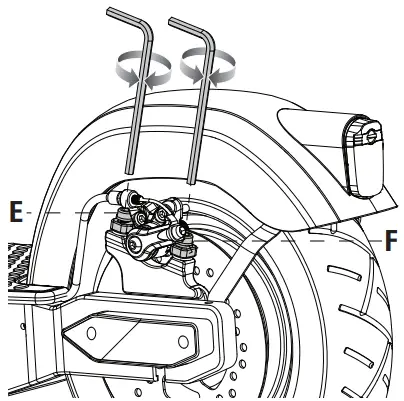 E
F