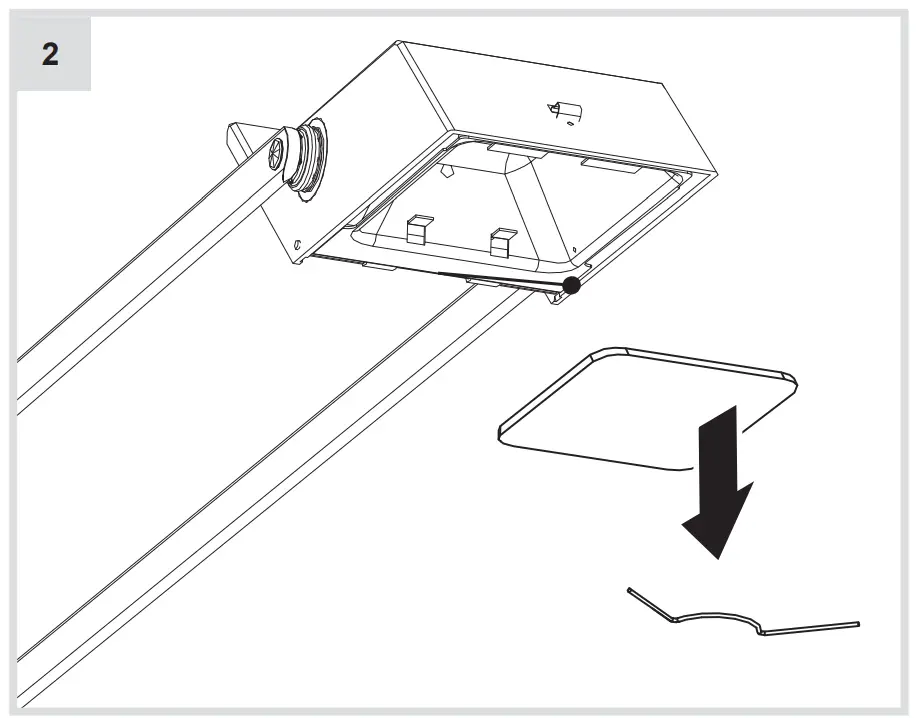 2