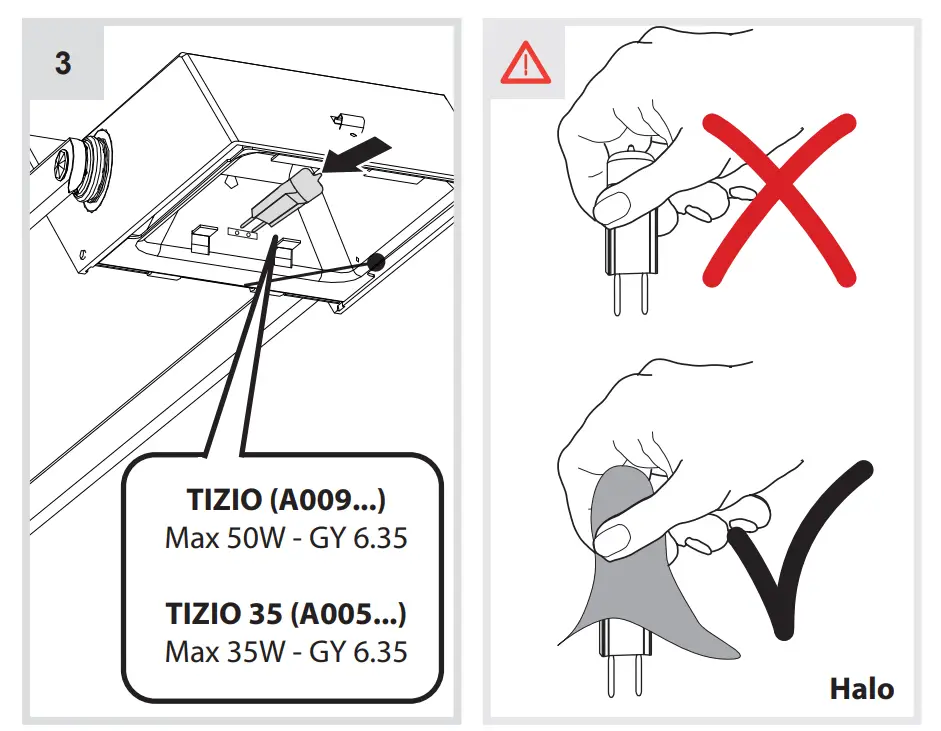 3

TIZIO (A009...)
Max 50W - GY 6.35

TIZIO 35 (A005...)
Max 35W - GY 6.35

Halo