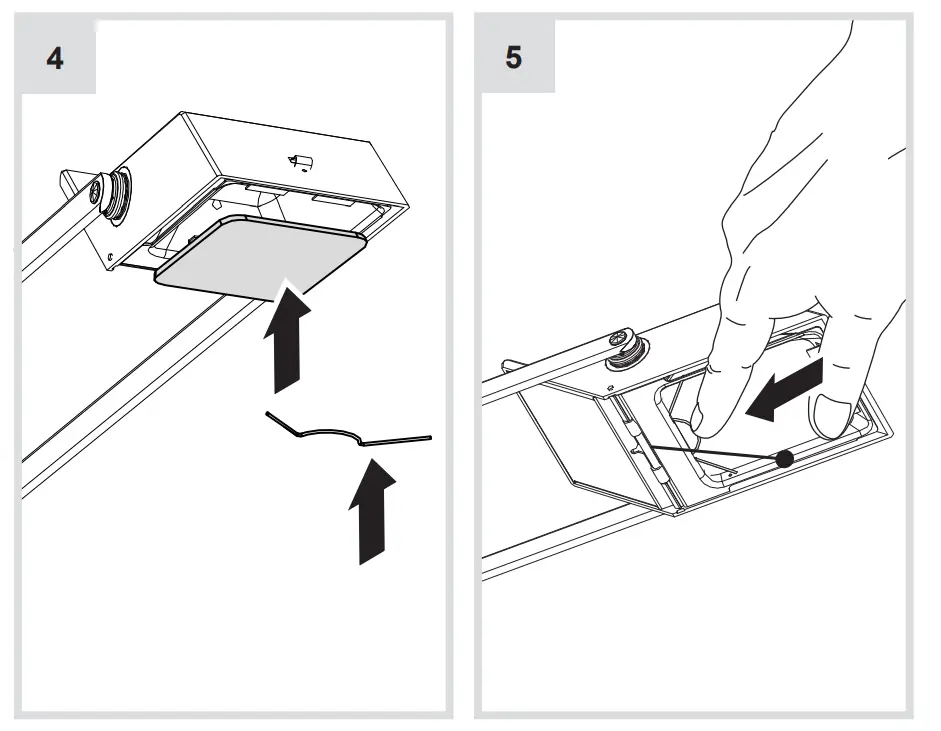 4

5